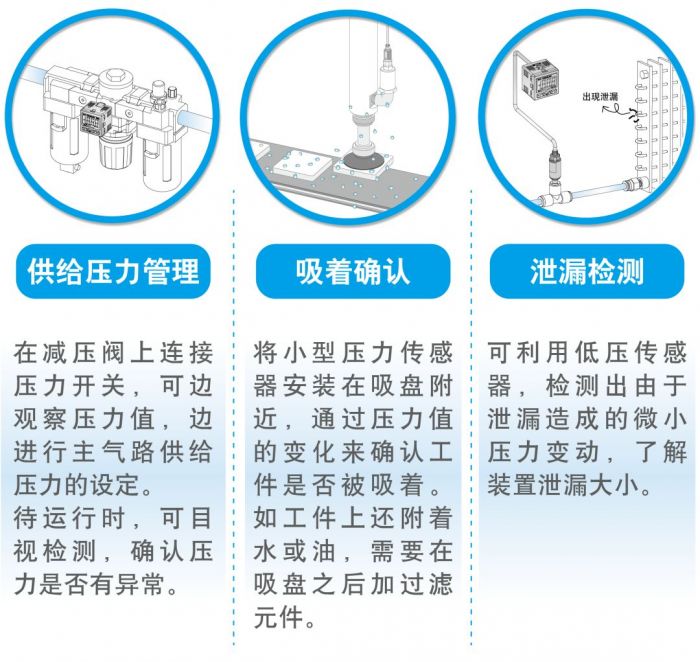 出现泄漏

供给压力管理

在减压阀上连接压力开关，可边观察压力值，边进行主气路供给压力的设定。
待运行时，可目视检测，确认压力是否有异常。

吸着确认

将小型压力传感器安装在吸盘附近，通过压力值的变化来确认工件是否被吸着。
如工件上还附着水或油，需要在吸盘之后加过滤元件。

泄漏检测

可利用低压传感器，检测出由于泄漏造成的微小压力变动，了解装置泄漏大小。